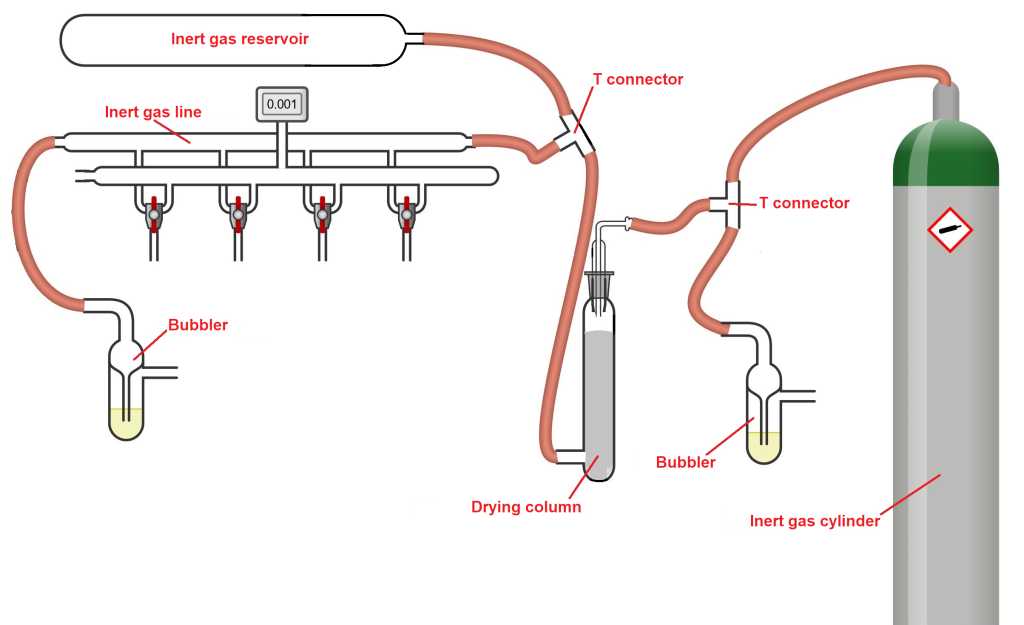 Inert gas reservoir

T connector

Inert gas line

0.001

T connector

Bubbler

Bubbler

Drying column

Inert gas cylinder