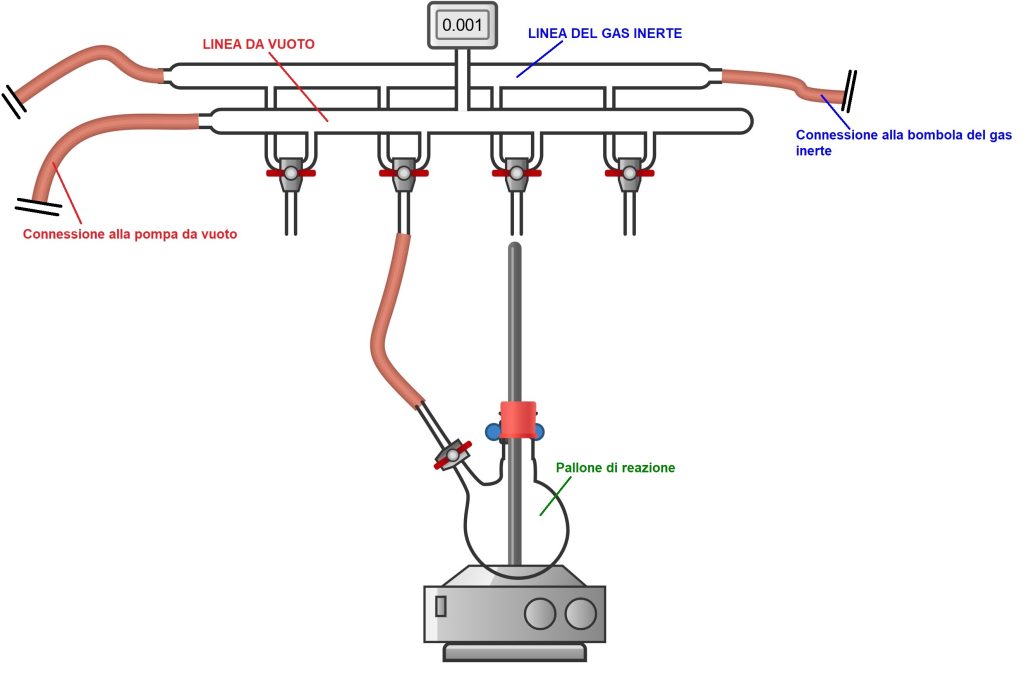 0.001

LINEA DA VUOTO

LINEA DEL GAS INERTE

Connessione alla bombola del gas inerte

Connessione alla pompa da vuoto

Pallone di reazione