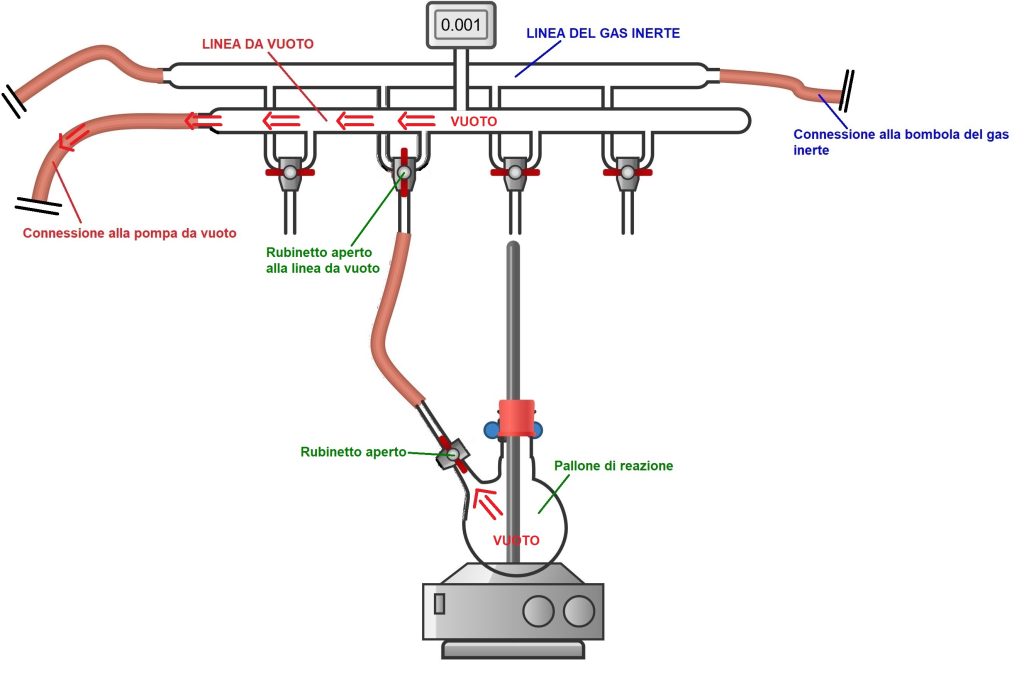 0.001

LINEA DA VUOTO

LINEA DEL GAS INERTE

VUOTO

Connessione alla bombola del gas inerte

Connessione alla pompa da vuoto

Rubinetto aperto alla linea da vuoto

Rubinetto aperto

Pallone di reazione

VUOTO