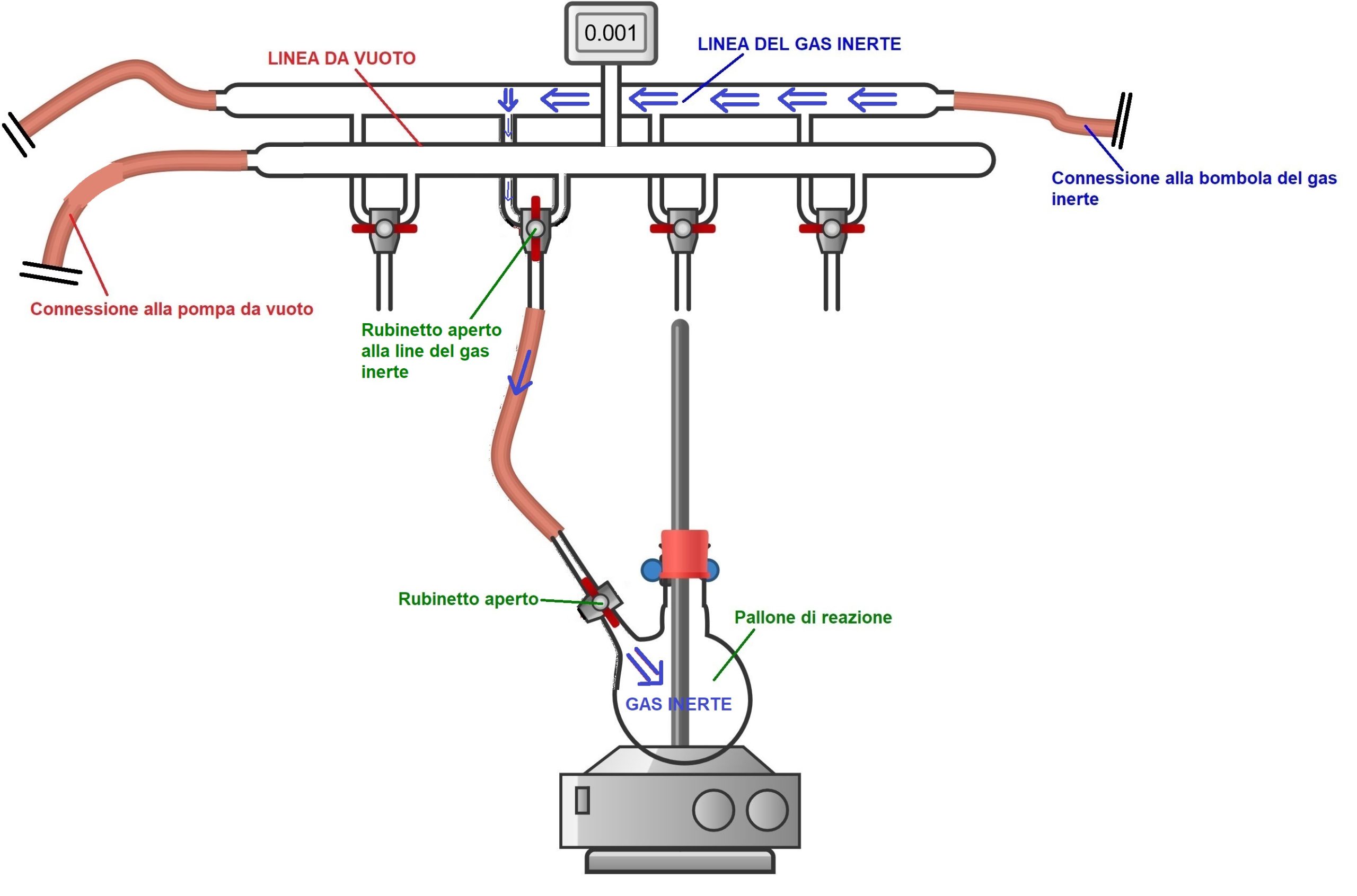 0.001

LINEA DA VUOTO

LINEA DEL GAS INERTE

Connessione alla bombola del gas inerte

Connessione alla pompa da vuoto

Rubinetto aperto alla line del gas inerte

Rubinetto aperto

Pallone di reazione

GAS INERTE