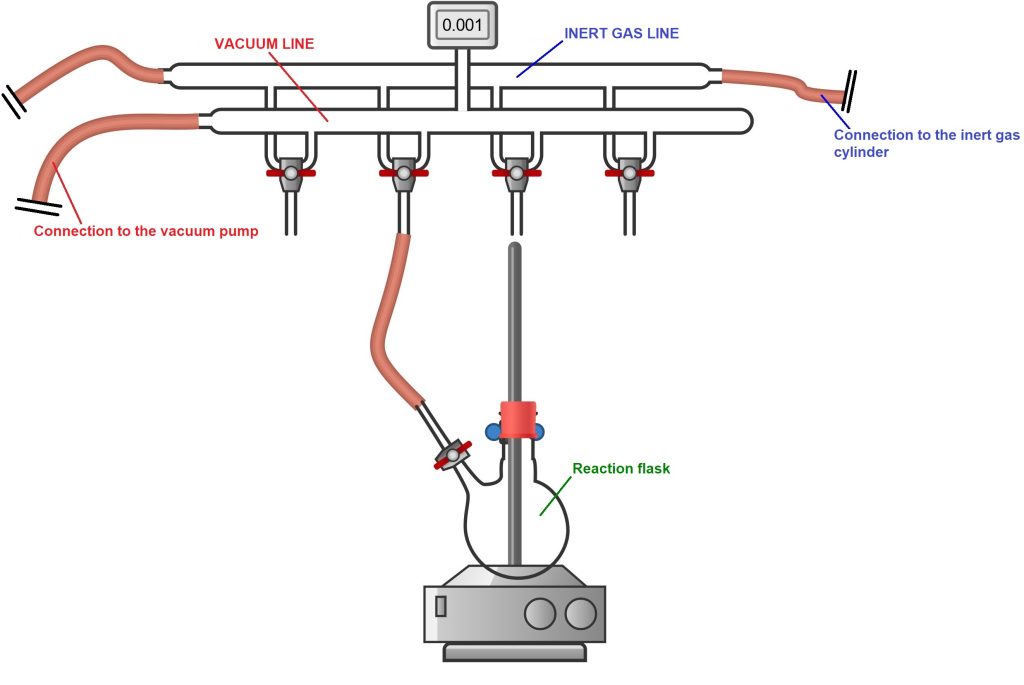 0.001

VACUUM LINE

INERT GAS LINE

Connection to the inert gas cylinder

Connection to the vacuum pump

Reaction flask